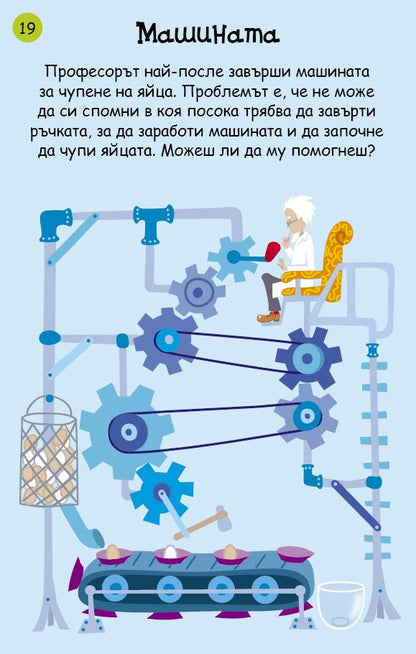 19

Машината

Професорът най-после завърши машината за чупене на яйца. Проблемът е, че не може да си спомни в коя посока трябва да завърти ръчката, за да заработи машината и да започне да чупи яйцата. Можеш ли да му помогнеш?